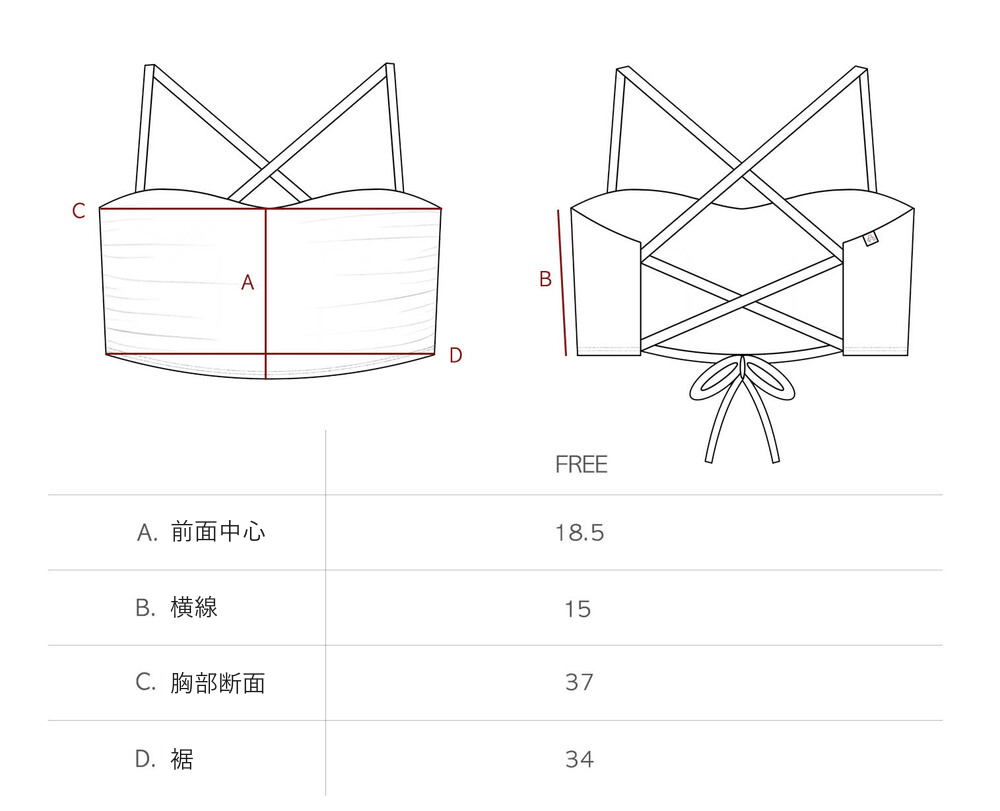 C
A
D
B

| | FREE |
|---|---|
| A. 前面中心 | 18.5 |
| B. 横線 | 15 |
| C. 胸部断面 | 37 |
| D. 裾 | 34 |