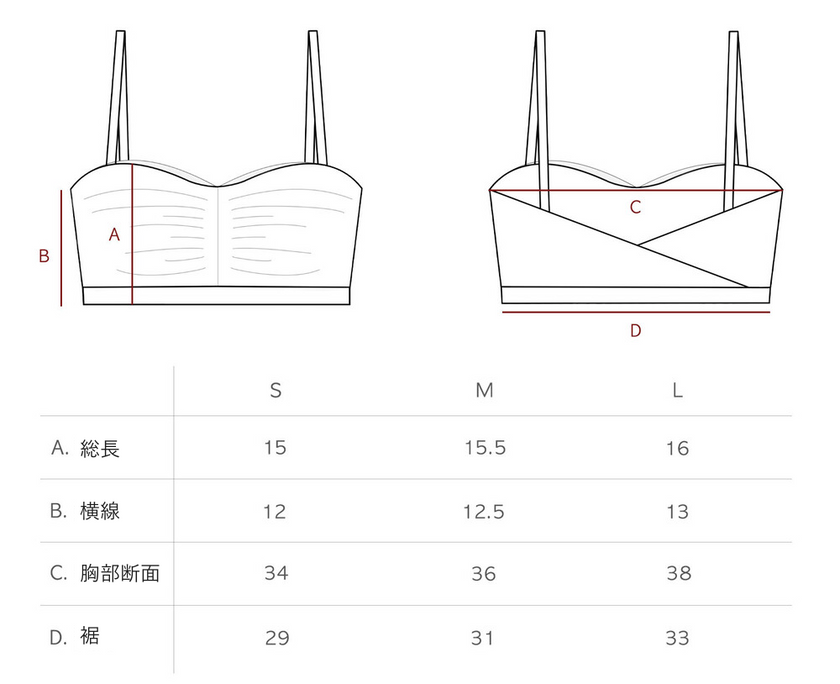 B A

C

D

| | S | M | L |
|---|---|---|---|
| A. 総長 | 15 | 15.5 | 16 |
| B. 横線 | 12 | 12.5 | 13 |
| C. 胸部断面 | 34 | 36 | 38 |
| D. 裾 | 29 | 31 | 33 |